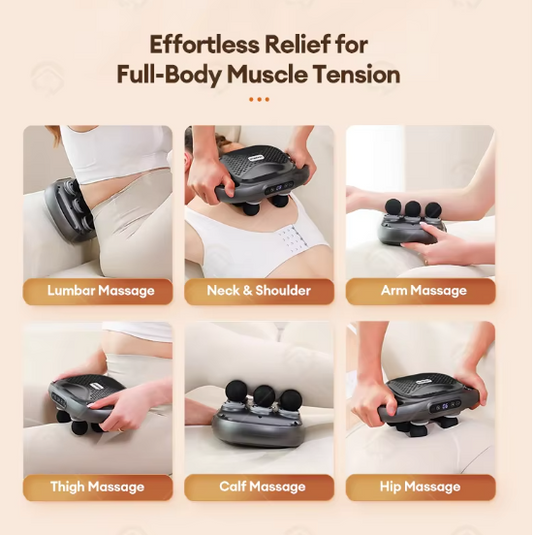 Effortless Relief for Full-Body Muscle Tension

Lumbar Massage

Neck & Shoulder

Arm Massage

Thigh Massage

Calf Massage

Hip Massage