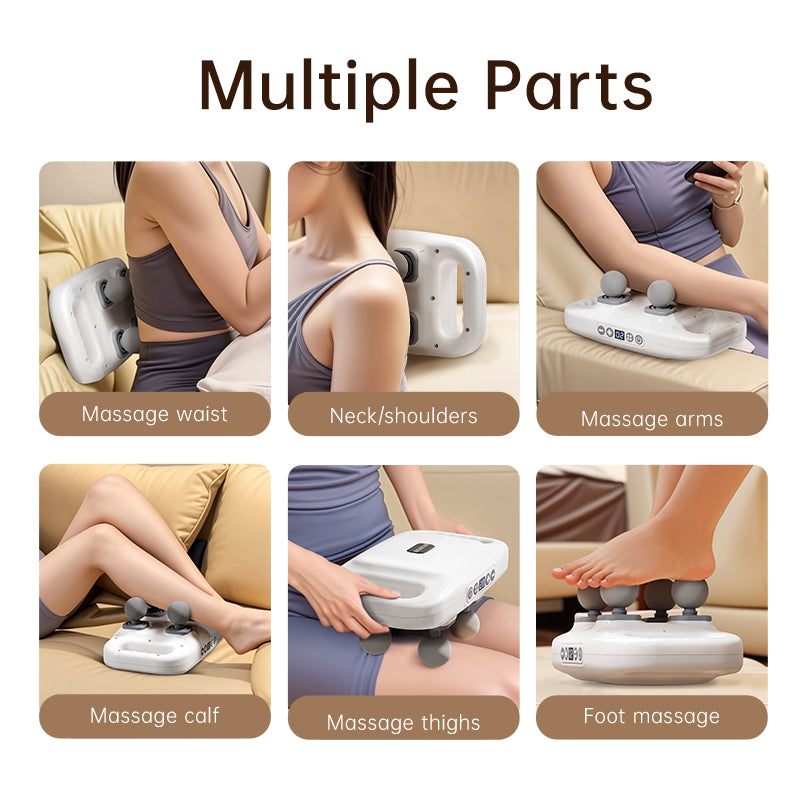 Multiple Parts

Massage waist

Neck/shoulders

Massage arms

Massage calf

Massage thighs

Foot massage