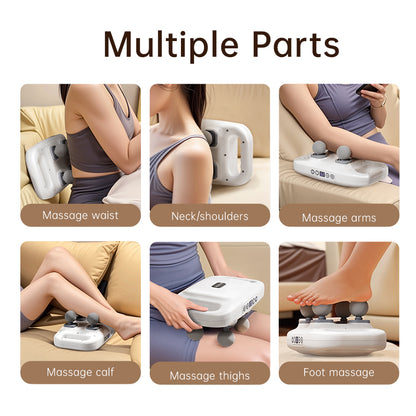 Multiple Parts

Massage waist

Neck/shoulders

Massage arms

Massage calf

Massage thighs

Foot massage