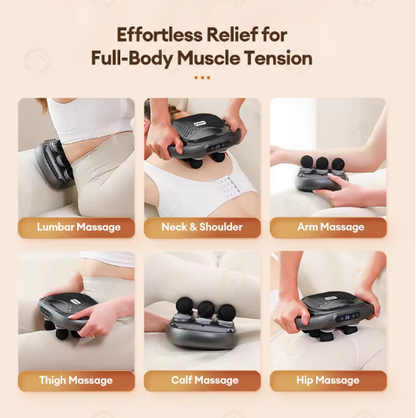 Effortless Relief for Full-Body Muscle Tension

Lumbar Massage

Neck & Shoulder

Arm Massage

Thigh Massage

Calf Massage

Hip Massage